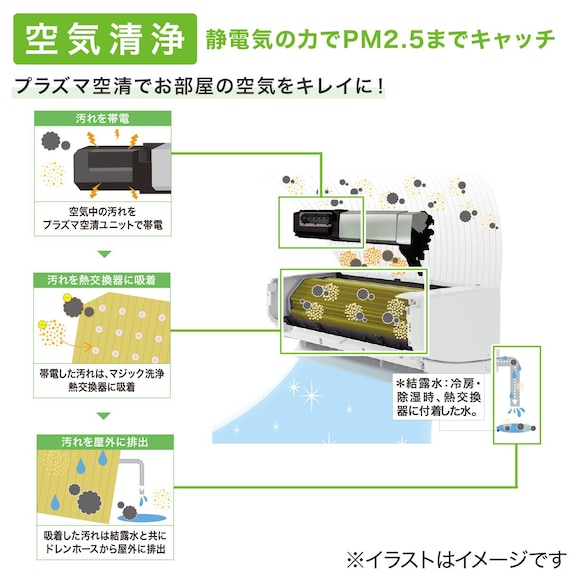 空気清浄 静電気の力でPM2.5までキャッチ

プラズマ空清でお部屋の空気をキレイに！

汚れを帯電

空気中の汚れを
プラズマ空清ユニットで帯電

汚れを熱交換器に吸着

帯電した汚れは、マジック洗浄
熱交換器に吸着

汚れを屋外に排出

吸着した汚れは結露水と共に
ドレンホースから屋外に排出

＊結露水：冷房・除湿時、熱交換器に付着した水。

※イラストはイメージです