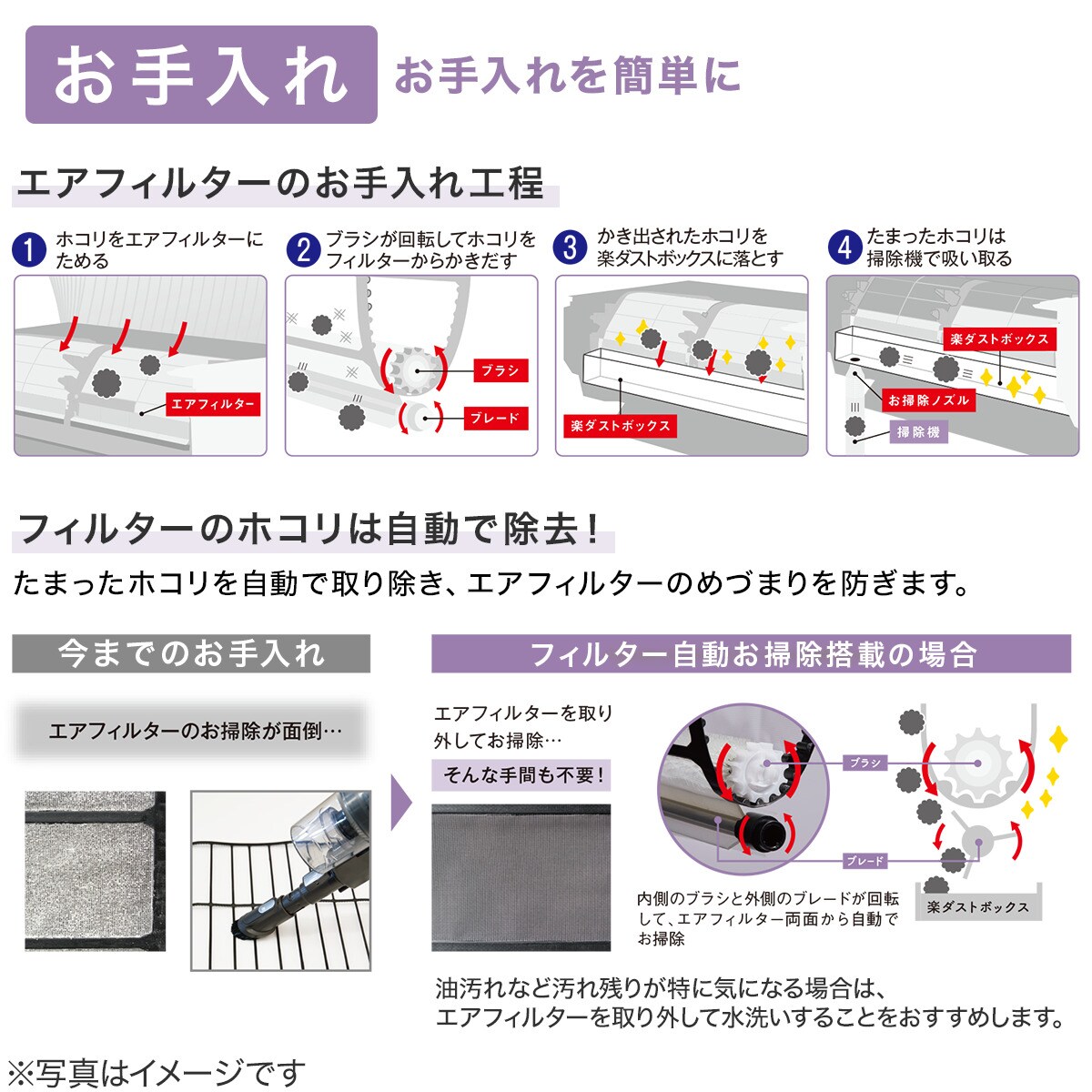 お手入れ

お手入れを簡単に

エアフィルターのお手入れ工程

1 ホコリをエアフィルターにためる

エアフィルター

2 ブラシが回転してホコリをフィルターからかきだす

ブラシ

ブレード

3 かき出されたホコリを楽ダストボックスに落とす

楽ダストボックス

4 たまったホコリは掃除機で吸い取る

楽ダストボックス

お掃除ノズル

掃除機

フィルターのホコリは自動で除去！

たまったホコリを自動で取り除き、エアフィルターのめづまりを防ぎます。

今までのお手入れ

エアフィルターのお掃除が面倒…

フィルター自動お掃除搭載の場合

エアフィルターを取り外してお掃除…

そんな手間も不要！

ブラシ

ブレード

楽ダストボックス

内側のブラシと外側のブレードが回転して、エアフィルター両面から自動でお掃除

油汚れなど汚れ残りが特に気になる場合は、エアフィルターを取り外して水洗いすることをおすすめします。

※写真はイメージです