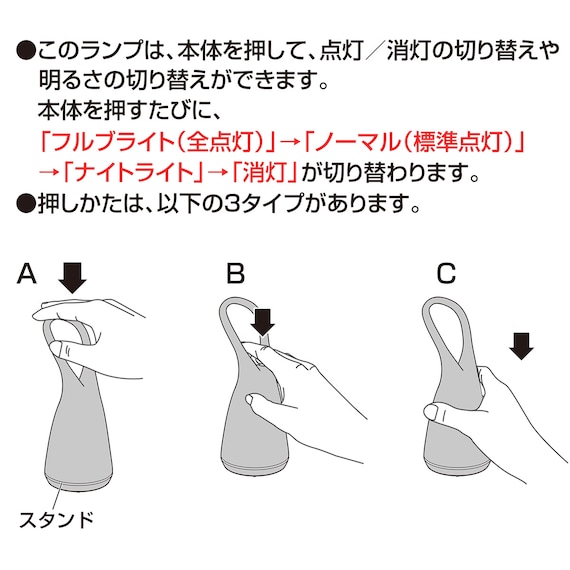 ●このランプは、本体を押して、点灯／消灯の切り替えや明るさの切り替えができます。
本体を押すたびに、
「フルブライト（全点灯）」→「ノーマル（標準点灯）」→「ナイトライト」→「消灯」が切り替わります。
●押しかたは、以下の3タイプがあります。

A

B

C

スタンド