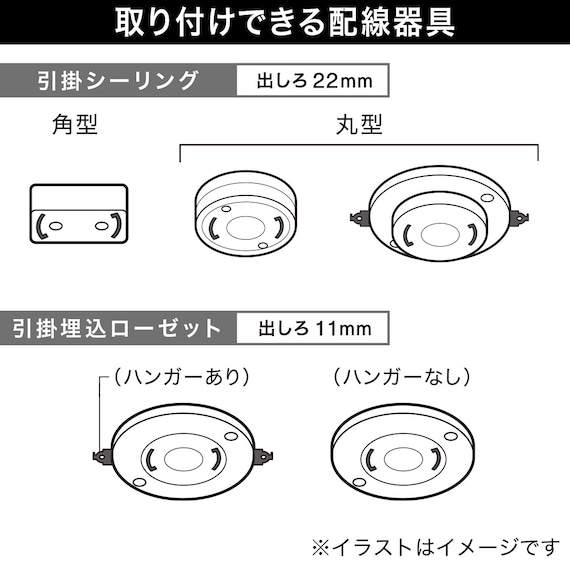 取り付けできる配線器具

引掛シーリング　出しろ 22mm

角型

丸型

引掛埋込ローゼット　出しろ 11mm

(ハンガーあり)

(ハンガーなし)

※イラストはイメージです