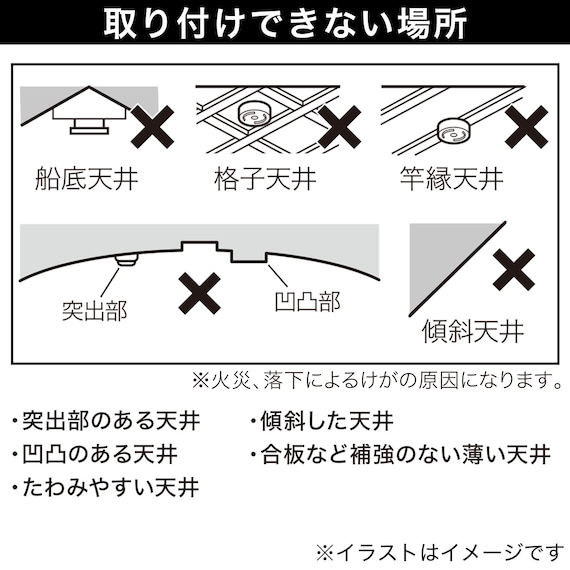 取り付けできない場所

船底天井

格子天井

竿縁天井

突出部

凹凸部

傾斜天井

※火災、落下によるけがの原因になります。

・突出部のある天井
・凹凸のある天井
・たわみやすい天井

・傾斜した天井
・合板など補強のない薄い天井

※イラストはイメージです