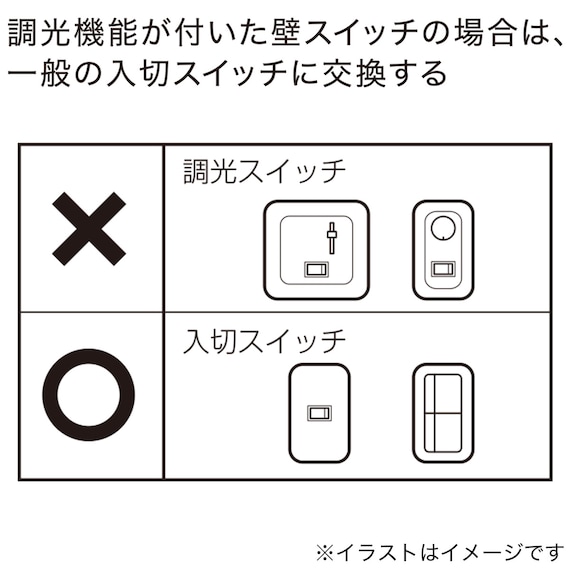 調光機能が付いた壁スイッチの場合は、一般の入切スイッチに交換する

| × | 調光スイッチ |
|---|---|
| ○ | 入切スイッチ |

※イラストはイメージです