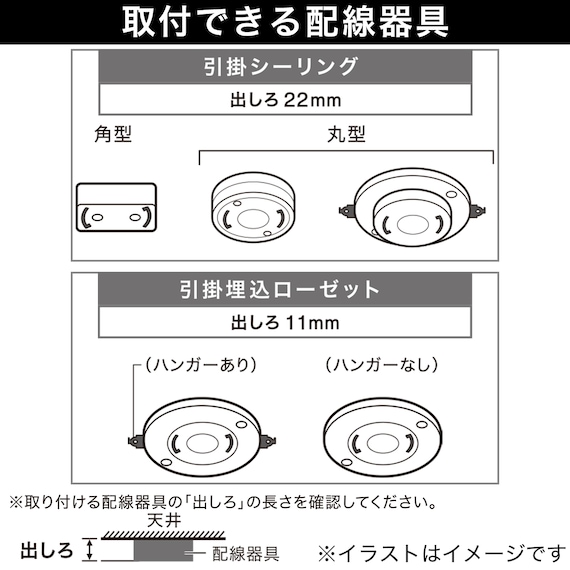 取付できる配線器具

引掛シーリング

出しろ 22mm

角型

丸型

引掛埋込ローゼット

出しろ 11mm

（ハンガーあり）

（ハンガーなし）

※取り付ける配線器具の「出しろ」の長さを確認してください。

天井

出しろ

配線器具

※イラストはイメージです