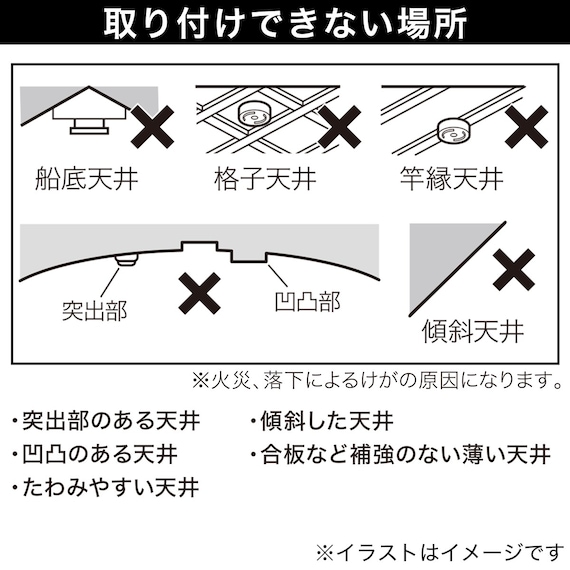 取り付けできない場所

船底天井

格子天井

竿縁天井

突出部

凹凸部

傾斜天井

※火災、落下によるけがの原因になります。

・突出部のある天井
・凹凸のある天井
・たわみやすい天井

・傾斜した天井
・合板など補強のない薄い天井

※イラストはイメージです