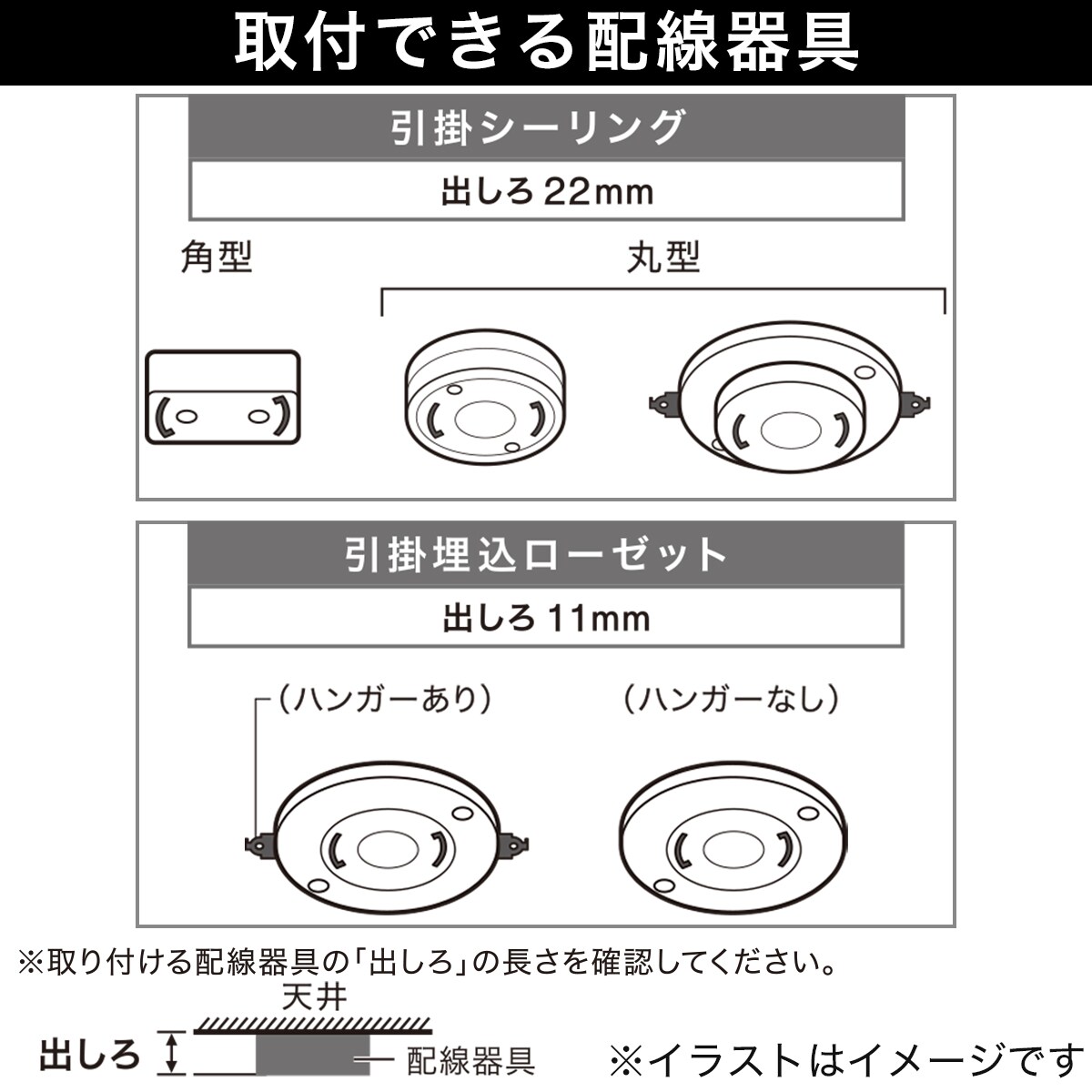 取付できる配線器具

引掛シーリング

出しろ 22mm

角型

丸型

引掛埋込ローゼット

出しろ 11mm

(ハンガーあり)

(ハンガーなし)

※取り付ける配線器具の「出しろ」の長さを確認してください。

天井

出しろ

配線器具

※イラストはイメージです