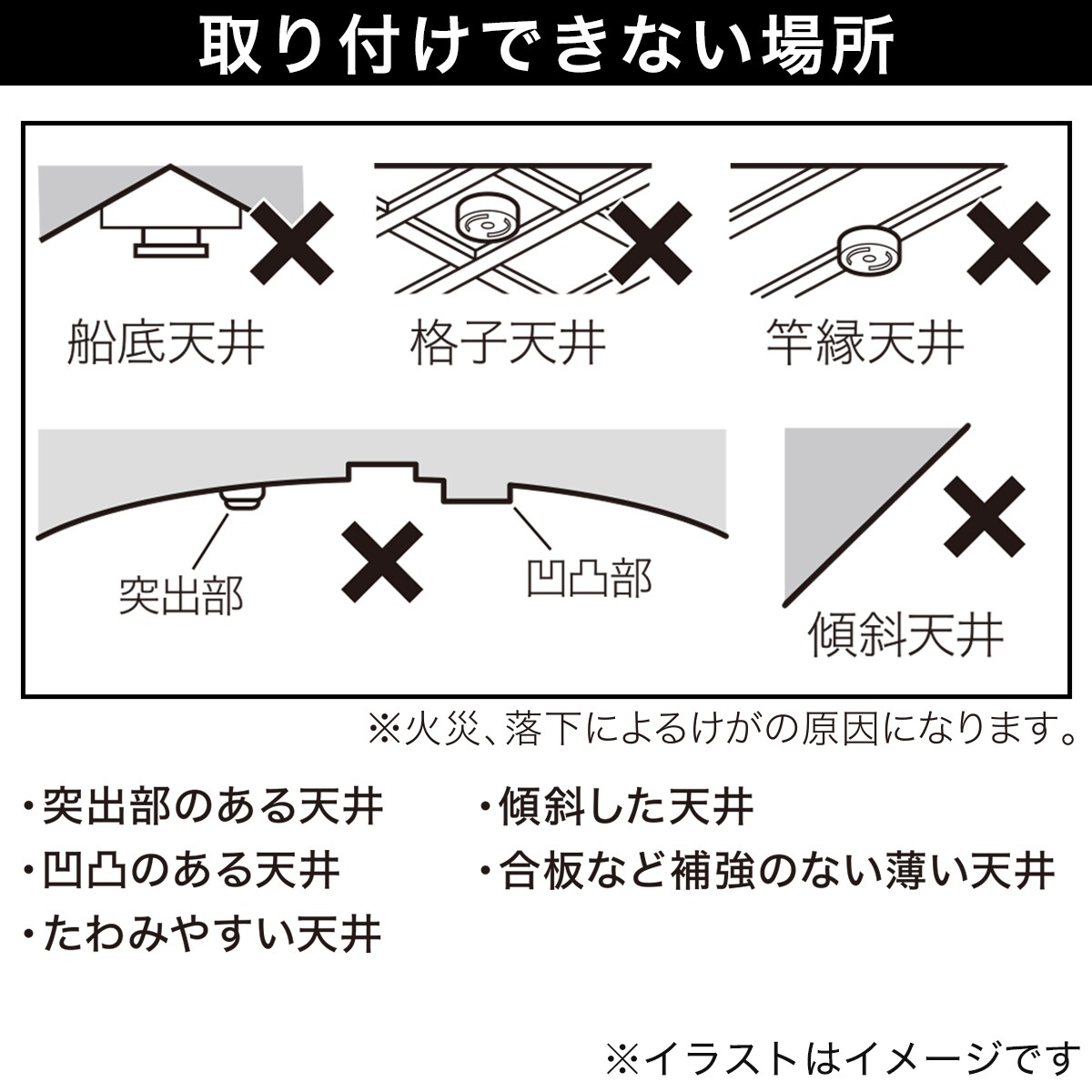 取り付けできない場所

船底天井

格子天井

竿縁天井

突出部

凹凸部

傾斜天井

※火災、落下によるけがの原因になります。

・突出部のある天井
・凹凸のある天井
・たわみやすい天井

・傾斜した天井
・合板など補強のない薄い天井

※イラストはイメージです