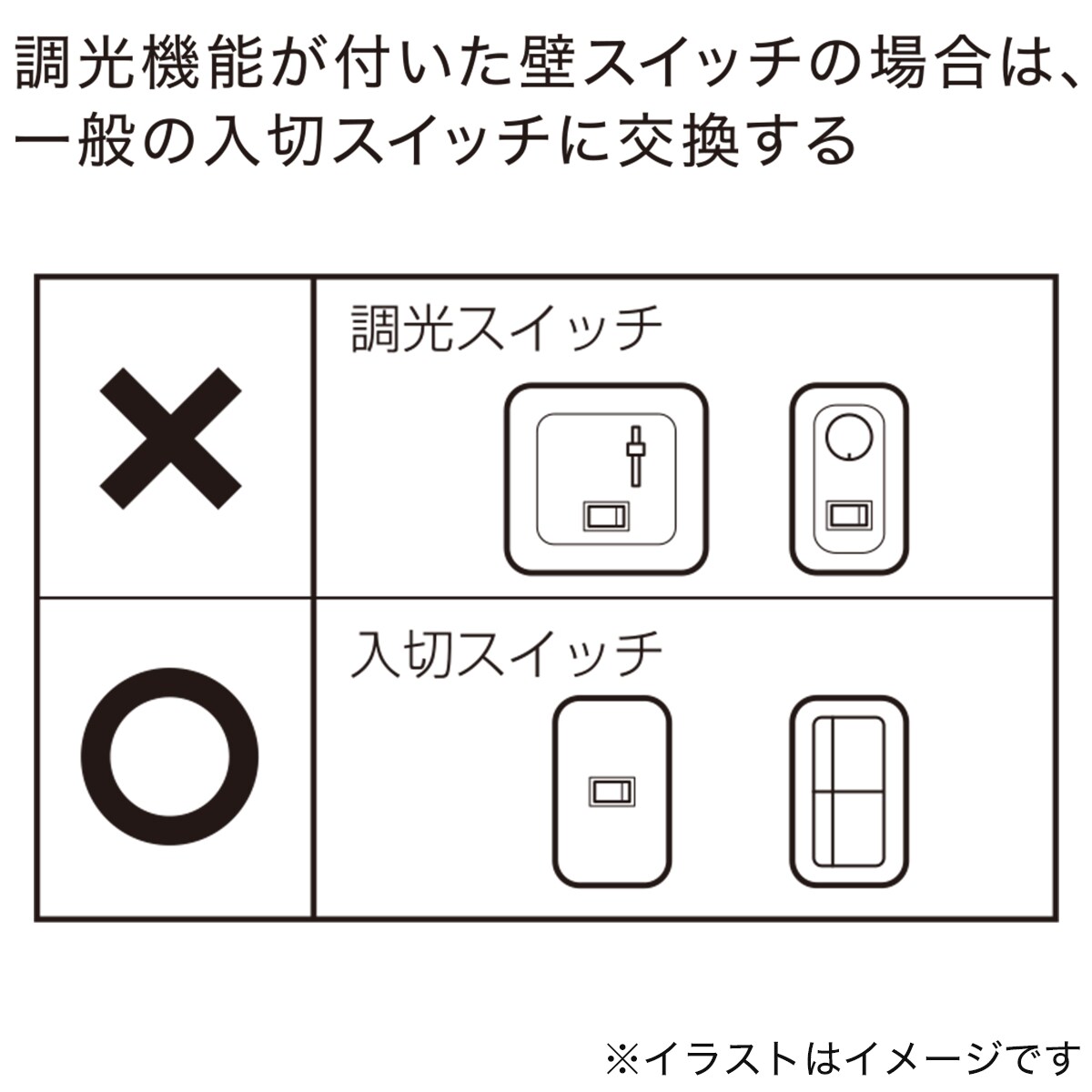 調光機能が付いた壁スイッチの場合は、一般の入切スイッチに交換する

| × | 調光スイッチ |
|---|---|
| ○ | 入切スイッチ |

※イラストはイメージです