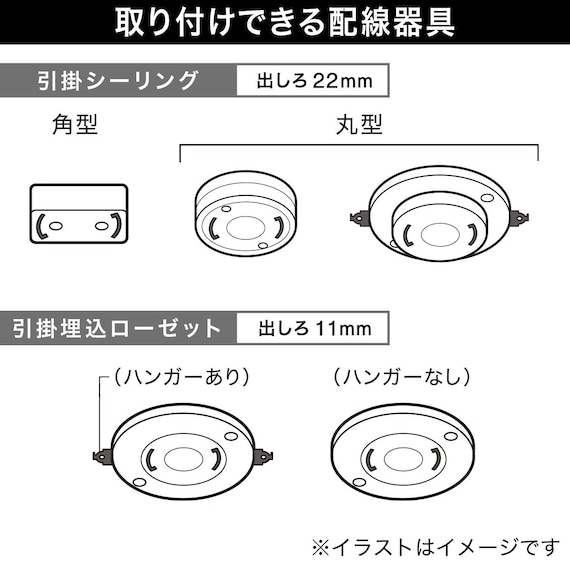 取り付けできる配線器具

引掛シーリング　出しろ 22mm

角型

丸型

引掛埋込ローゼット　出しろ 11mm

（ハンガーあり）

（ハンガーなし）

※イラストはイメージです