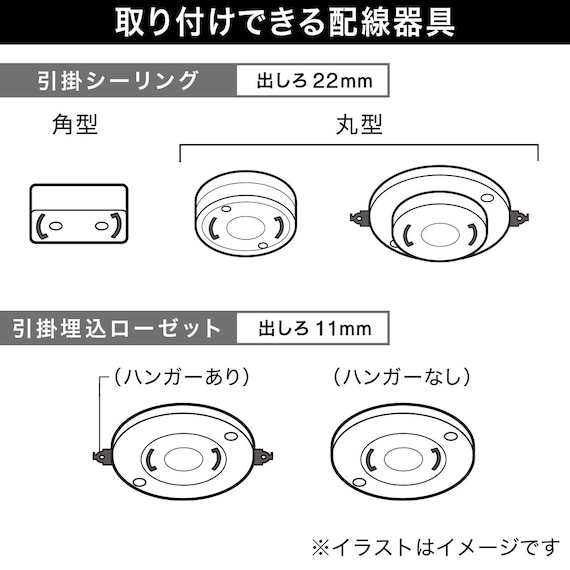 取り付けできる配線器具

引掛シーリング

出しろ 22mm

角型

丸型

引掛埋込ローゼット

出しろ 11mm

（ハンガーあり）

（ハンガーなし）

※イラストはイメージです