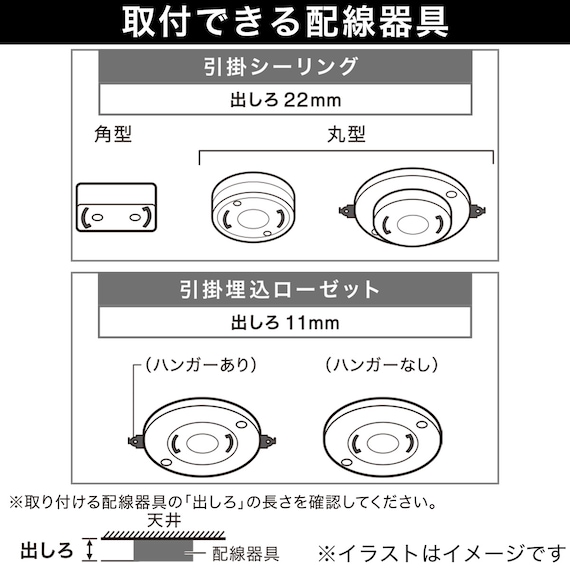 取付できる配線器具

引掛シーリング

出しろ 22mm

角型

丸型

引掛埋込ローゼット

出しろ 11mm

（ハンガーあり）

（ハンガーなし）

※取り付ける配線器具の「出しろ」の長さを確認してください。

天井

出しろ

配線器具

※イラストはイメージです