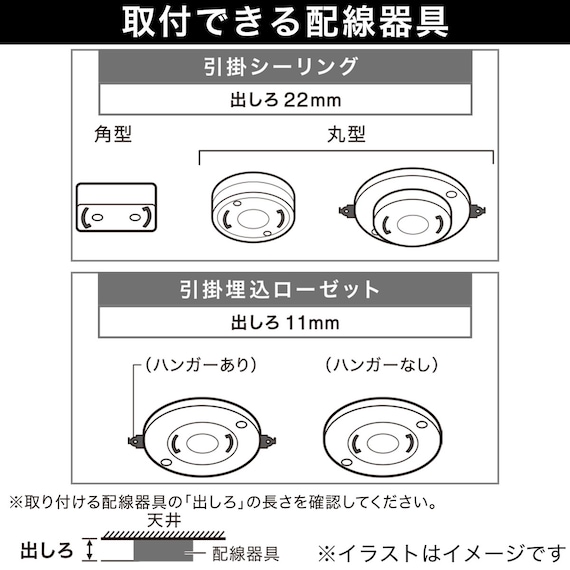 取付できる配線器具

引掛シーリング

出しろ 22mm

角型

丸型

引掛埋込ローゼット

出しろ 11mm

（ハンガーあり）

（ハンガーなし）

※取り付ける配線器具の「出しろ」の長さを確認してください。

天井

出しろ

配線器具

※イラストはイメージです