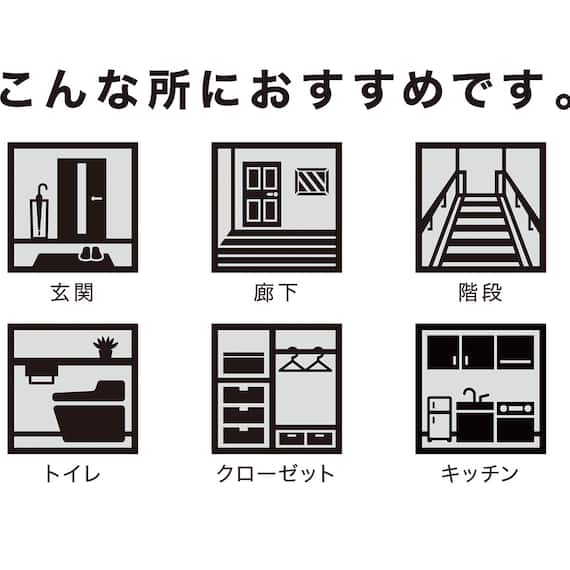 こんな所におすすめです。

玄関

廊下

階段

トイレ

クローゼット

キッチン