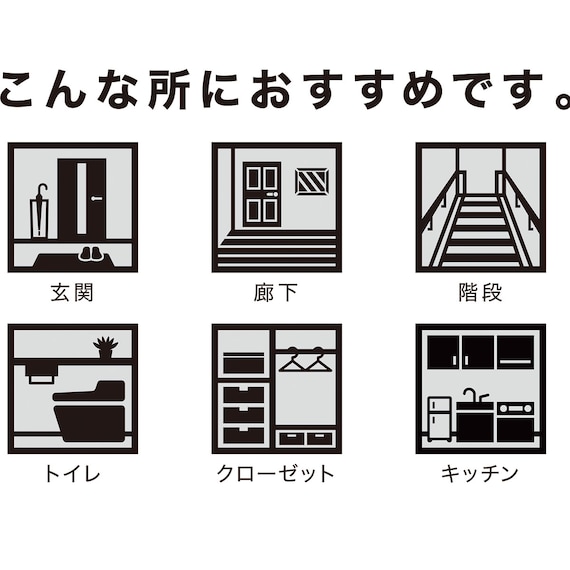 こんな所におすすめです。

玄関

廊下

階段

トイレ

クローゼット

キッチン