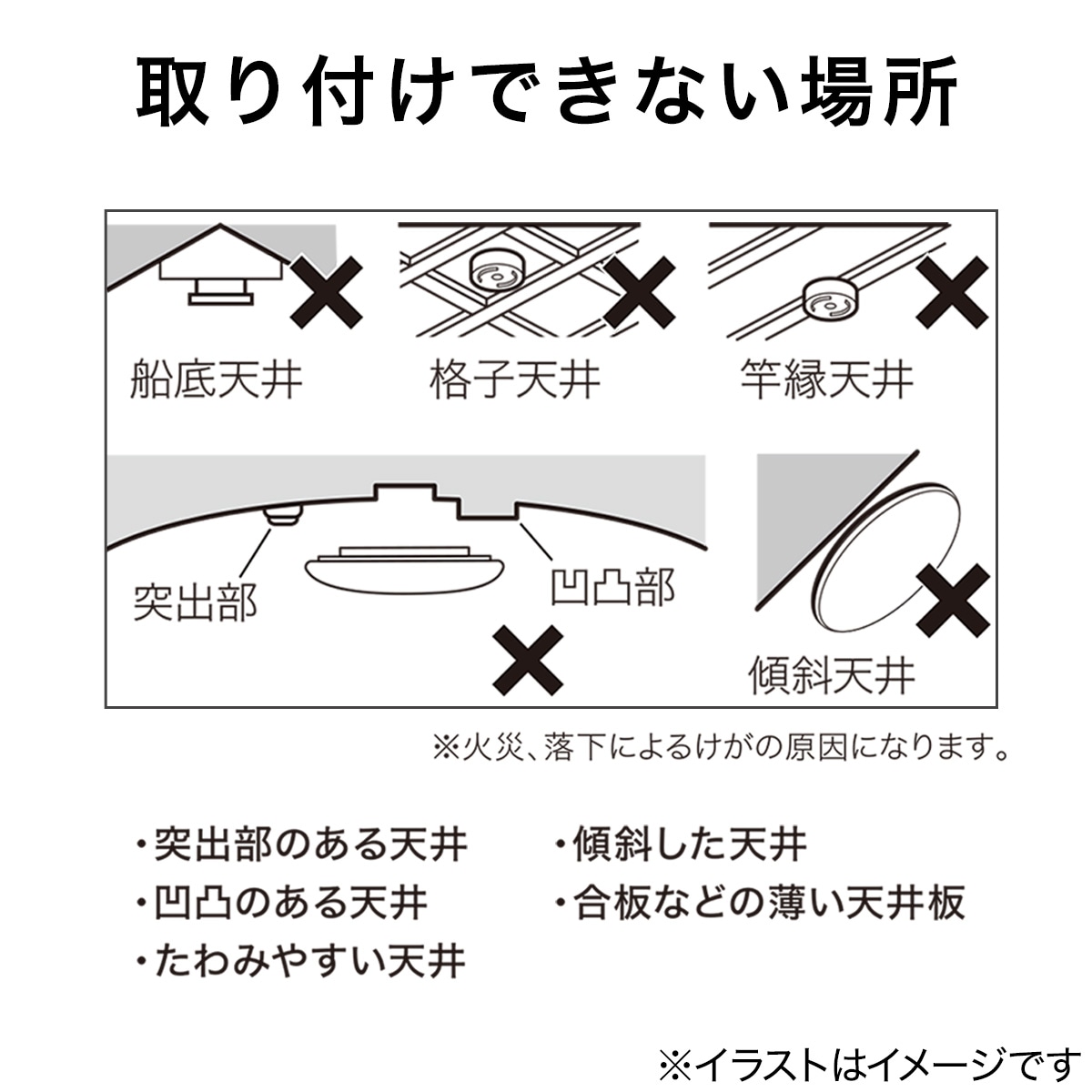 取り付けできない場所

船底天井

格子天井

竿縁天井

突出部

凹凸部

傾斜天井

※火災、落下によるけがの原因になります。

・突出部のある天井
・凹凸のある天井
・たわみやすい天井

・傾斜した天井
・合板などの薄い天井板

※イラストはイメージです