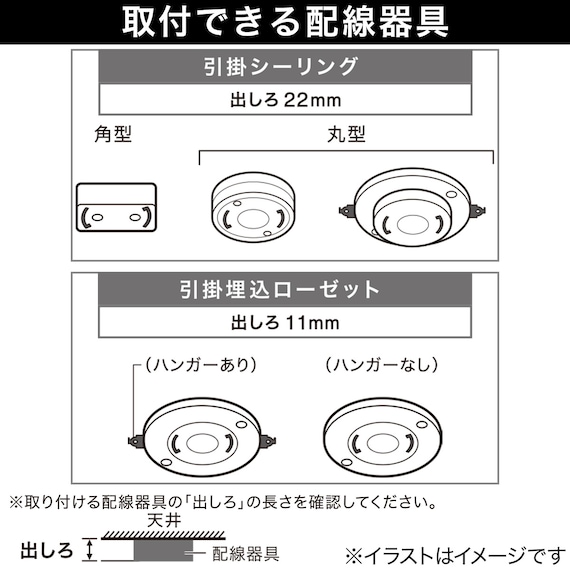 取付できる配線器具

引掛シーリング

出しろ 22mm

角型

丸型

引掛埋込ローゼット

出しろ 11mm

（ハンガーあり）

（ハンガーなし）

※取り付ける配線器具の「出しろ」の長さを確認してください。

天井

出しろ

配線器具

※イラストはイメージです