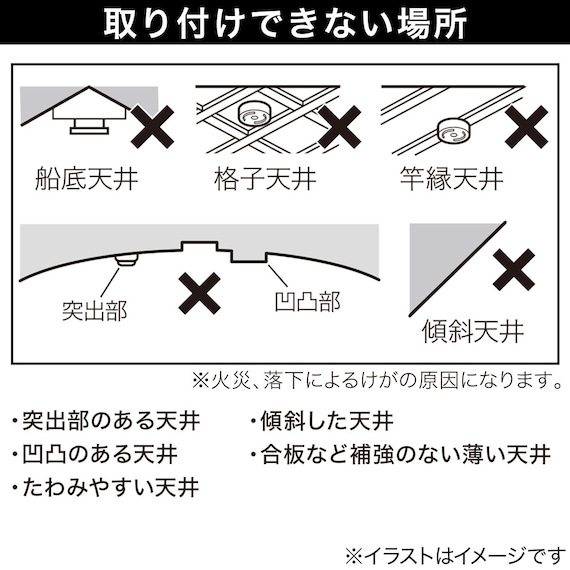 取り付けできない場所

船底天井

格子天井

竿縁天井

突出部

凹凸部

傾斜天井

※火災、落下によるけがの原因になります。

・突出部のある天井
・凹凸のある天井
・たわみやすい天井

・傾斜した天井
・合板など補強のない薄い天井

※イラストはイメージです