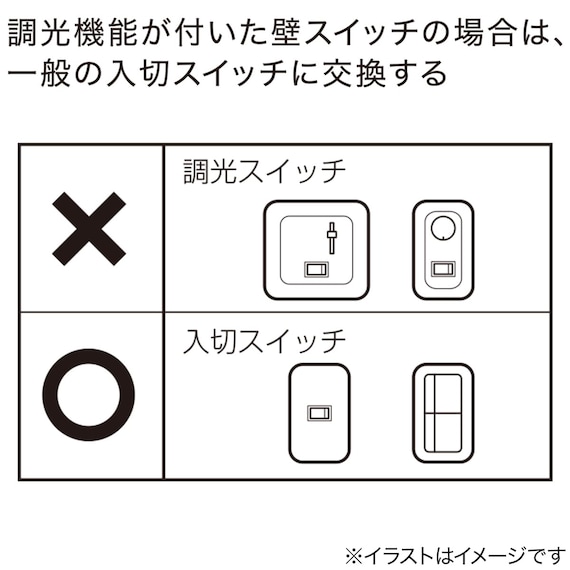 調光機能が付いた壁スイッチの場合は、一般の入切スイッチに交換する

| × | 調光スイッチ |
|---|---|
| ○ | 入切スイッチ |

※イラストはイメージです