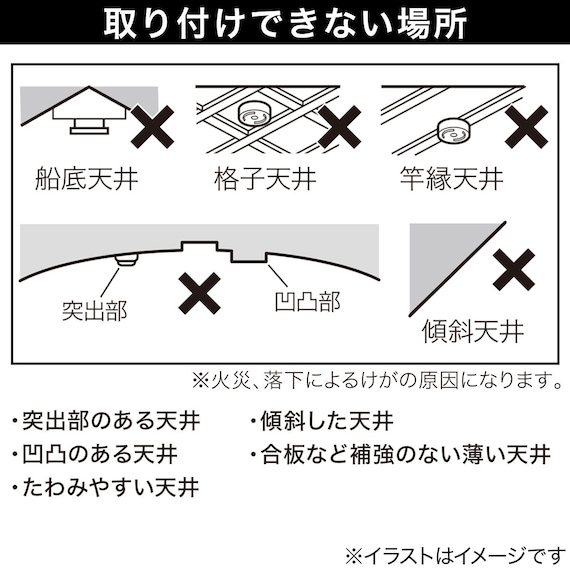 取り付けできない場所

船底天井

格子天井

竿縁天井

突出部

凹凸部

傾斜天井

※火災、落下によるけがの原因になります。

・突出部のある天井
・凹凸のある天井
・たわみやすい天井

・傾斜した天井
・合板など補強のない薄い天井

※イラストはイメージです