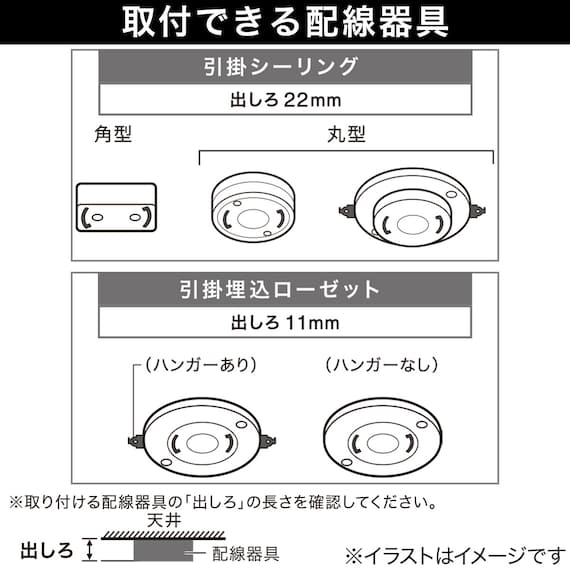 取付できる配線器具

引掛シーリング

出しろ 22mm

角型

丸型

引掛埋込ローゼット

出しろ 11mm

（ハンガーあり）

（ハンガーなし）

※取り付ける配線器具の「出しろ」の長さを確認してください。

天井

出しろ

配線器具

※イラストはイメージです