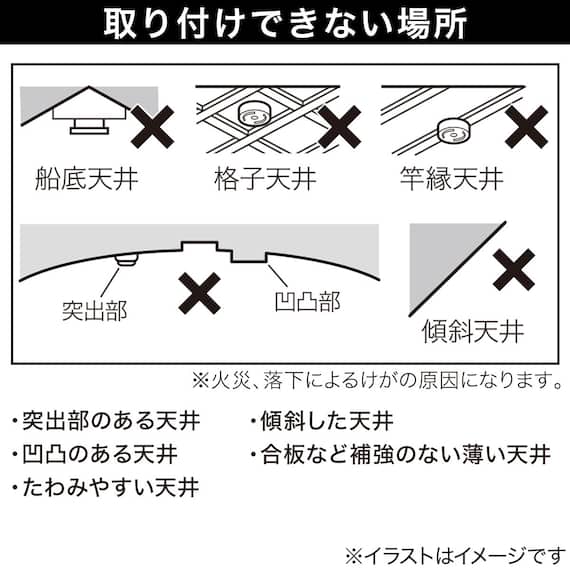 取り付けできない場所

船底天井

格子天井

竿縁天井

突出部

凹凸部

傾斜天井

※火災、落下によるけがの原因になります。

・突出部のある天井
・凹凸のある天井
・たわみやすい天井

・傾斜した天井
・合板など補強のない薄い天井

※イラストはイメージです