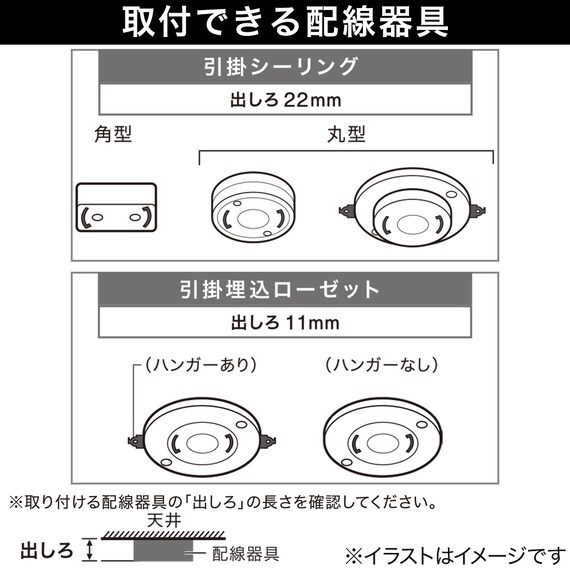 取付できる配線器具

引掛シーリング

出しろ 22mm

角型

丸型

引掛埋込ローゼット

出しろ 11mm

(ハンガーあり)

(ハンガーなし)

※取り付ける配線器具の「出しろ」の長さを確認してください。

天井

出しろ

配線器具

※イラストはイメージです