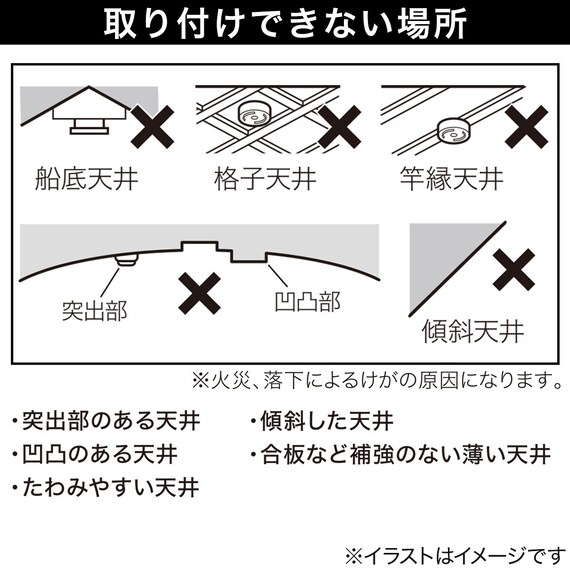 取り付けできない場所

船底天井

格子天井

竿縁天井

突出部

凹凸部

傾斜天井

※火災、落下によるけがの原因になります。

・突出部のある天井
・凹凸のある天井
・たわみやすい天井
・傾斜した天井
・合板など補強のない薄い天井

※イラストはイメージです