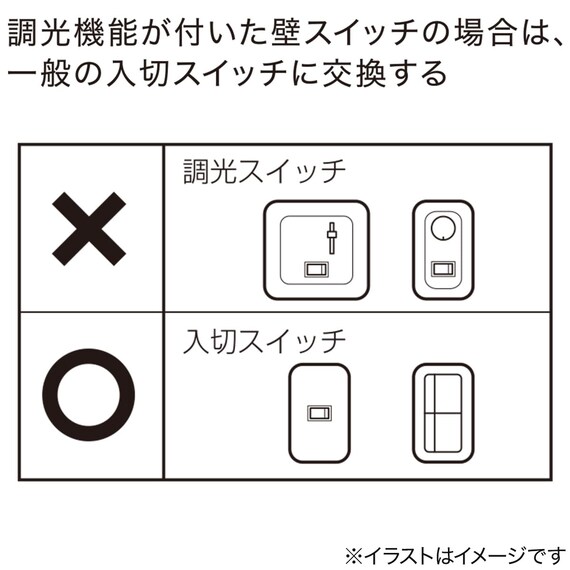 調光機能が付いた壁スイッチの場合は、一般の入切スイッチに交換する

| × | 調光スイッチ |
|---|---|
| ○ | 入切スイッチ |

※イラストはイメージです