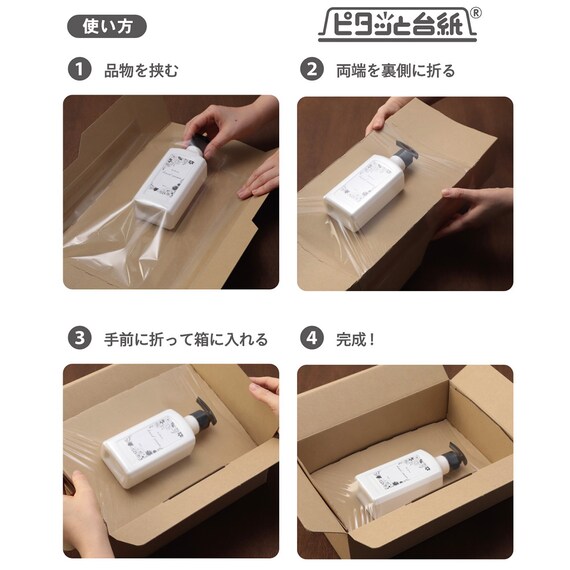 使い方

ピタッと台紙®

1 品物を挟む

2 両端を裏側に折る

3 手前に折って箱に入れる

4 完成！