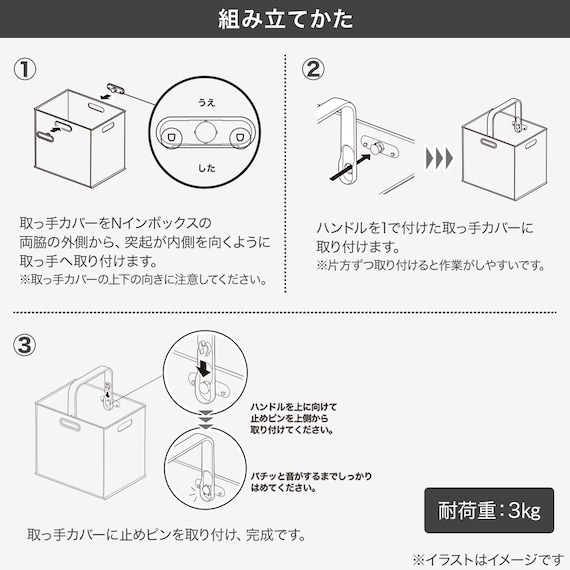 組み立てかた

①

うえ

した

取っ手カバーをNインボックスの両脇の外側から、突起が内側を向くように取っ手へ取り付けます。
※取っ手カバーの上下の向きに注意してください。

②

ハンドルを1で付けた取っ手カバーに取り付けます。
※片方ずつ取り付けると作業がしやすいです。

③

ハンドルを上に向けて止めピンを上側から取り付けてください。

パチッと音がするまでしっかりはめてください。

取っ手カバーに止めピンを取り付け、完成です。

耐荷重：3kg

※イラストはイメージです