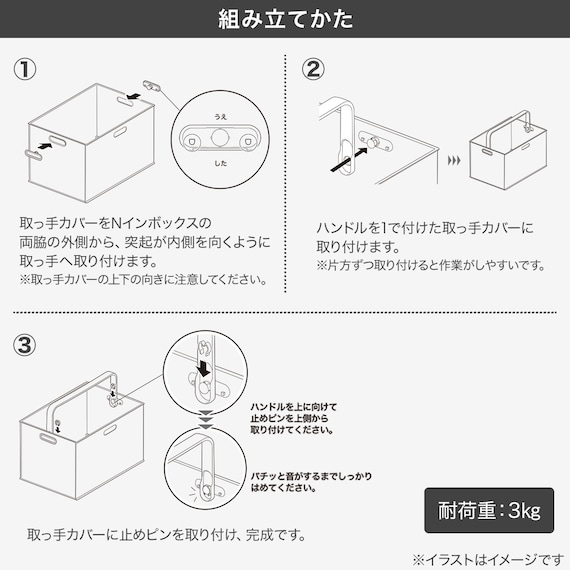 組み立てかた

①

うえ

した

取っ手カバーをNインボックスの両脇の外側から、突起が内側を向くように取っ手へ取り付けます。
※取っ手カバーの上下の向きに注意してください。

②

ハンドルを1で付けた取っ手カバーに取り付けます。
※片方ずつ取り付けると作業がしやすいです。

③

ハンドルを上に向けて止めピンを上側から取り付けてください。

パチッと音がするまでしっかりはめてください。

取っ手カバーに止めピンを取り付け、完成です。

耐荷重：3kg

※イラストはイメージです