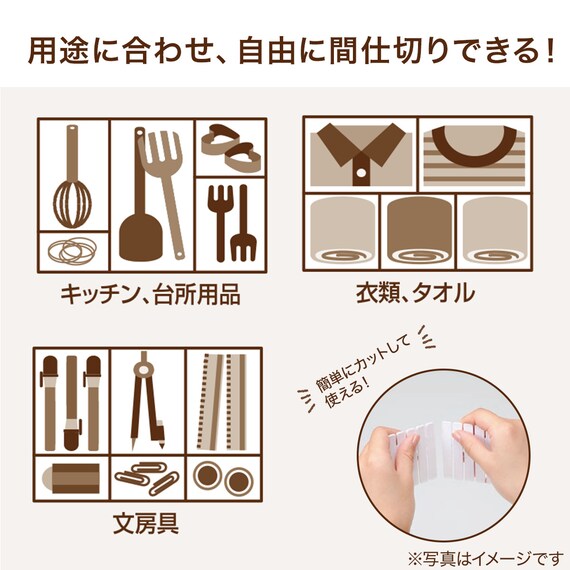 用途に合わせ、自由に間仕切りできる!

キッチン、台所用品

衣類、タオル

文房具

簡単にカットして使える!

※写真はイメージです