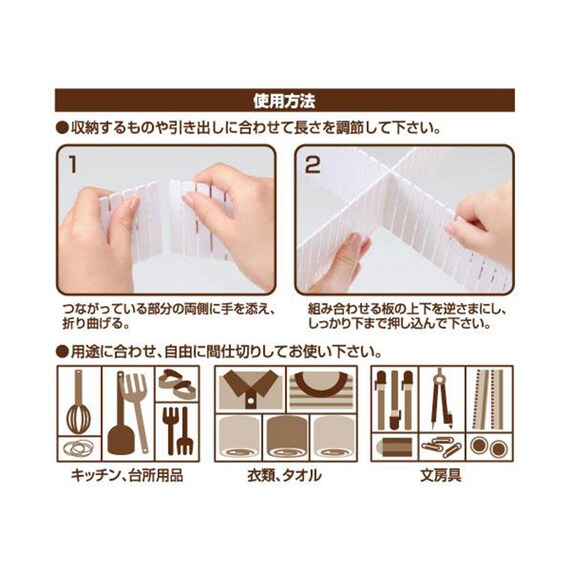 使用方法

●収納するものや引き出しに合わせて長さを調節して下さい。

1

つながっている部分の両側に手を添え、折り曲げる。

2

組み合わせる板の上下を逆さまにし、しっかり下まで押し込んで下さい。

●用途に合わせ、自由に間仕切りしてお使い下さい。

キッチン、台所用品

衣類、タオル

文房具