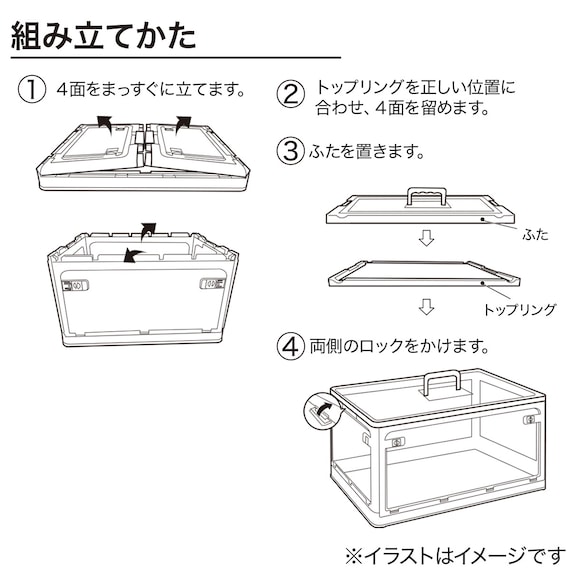 組み立てかた

① 4面をまっすぐに立てます。

② トップリングを正しい位置に合わせ、4面を留めます。

③ ふたを置きます。

ふた

トップリング

④ 両側のロックをかけます。

※イラストはイメージです