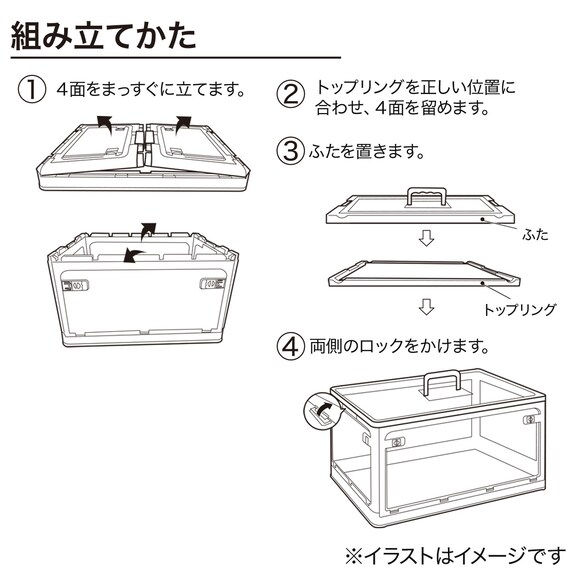 組み立てかた

① 4面をまっすぐに立てます。

② トップリングを正しい位置に合わせ、4面を留めます。

③ ふたを置きます。

ふた

トップリング

④ 両側のロックをかけます。

※イラストはイメージです