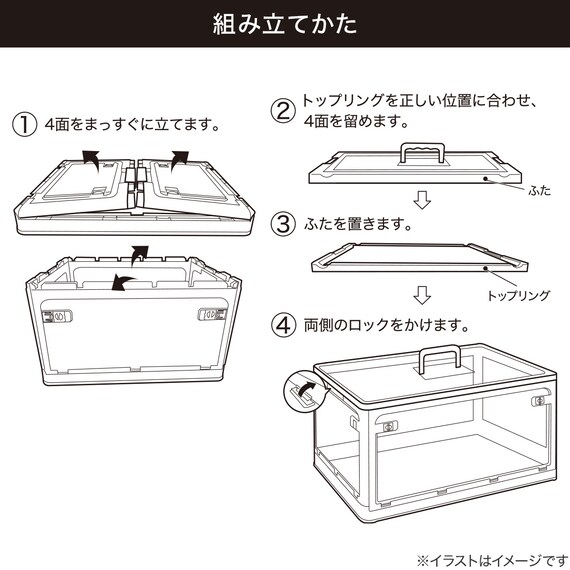 組み立てかた

① 4面をまっすぐに立てます。

② トップリングを正しい位置に合わせ、4面を留めます。

ふた

③ ふたを置きます。

トップリング

④ 両側のロックをかけます。

※イラストはイメージです