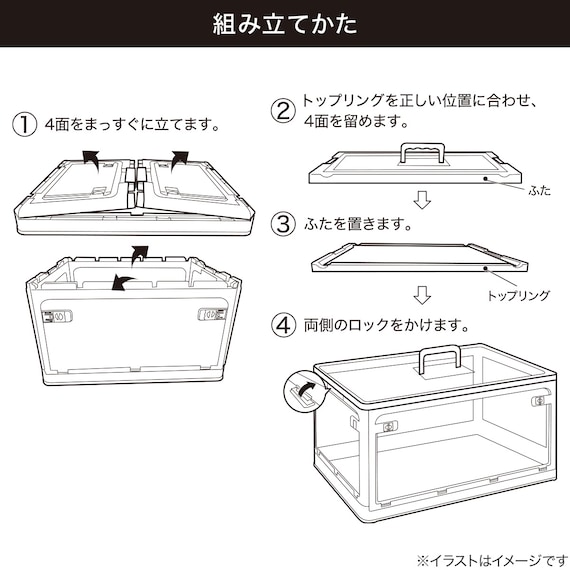 組み立てかた

① 4面をまっすぐに立てます。

② トップリングを正しい位置に合わせ、4面を留めます。

ふた

③ ふたを置きます。

トップリング

④ 両側のロックをかけます。

※イラストはイメージです