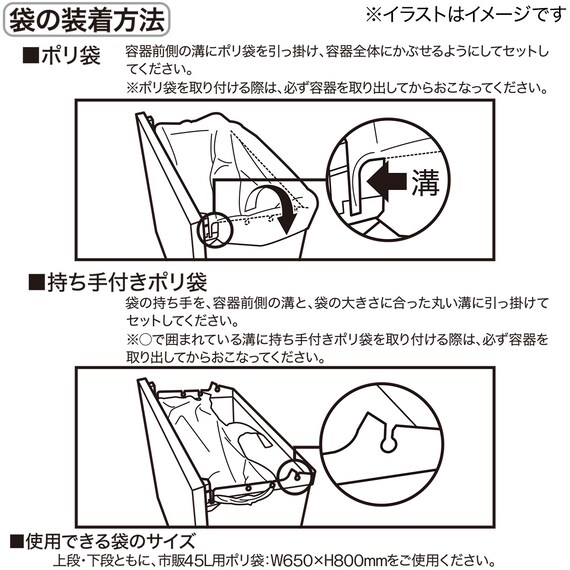 袋の装着方法

※イラストはイメージです

■ポリ袋

容器前側の溝にポリ袋を引っ掛け、容器全体にかぶせるようにしてセットしてください。
※ポリ袋を取り付ける際は、必ず容器を取り出してからおこなってください。

溝

■持ち手付きポリ袋

袋の持ち手を、容器前側の溝と、袋の大きさに合った丸い溝に引っ掛けてセットしてください。
※○で囲まれている溝に持ち手付きポリ袋を取り付ける際は、必ず容器を取り出してからおこなってください。

■使用できる袋のサイズ

上段・下段ともに、市販45L用ポリ袋：W650×H800mmをご使用ください。