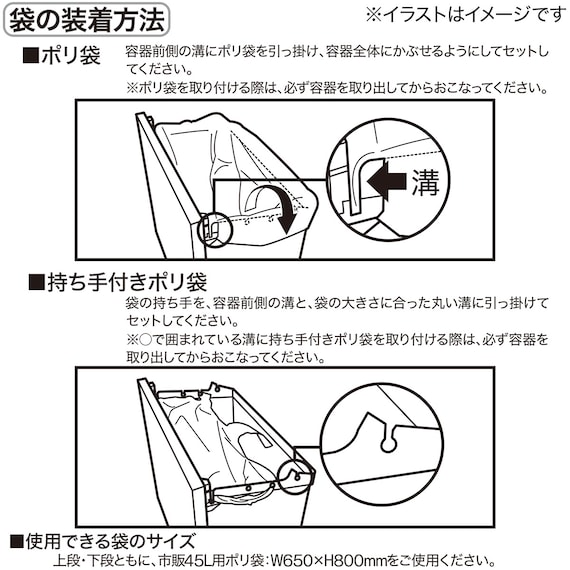 袋の装着方法

※イラストはイメージです

■ポリ袋

容器前側の溝にポリ袋を引っ掛け、容器全体にかぶせるようにしてセットしてください。
※ポリ袋を取り付ける際は、必ず容器を取り出してからおこなってください。

溝

■持ち手付きポリ袋

袋の持ち手を、容器前側の溝と、袋の大きさに合った丸い溝に引っ掛けてセットしてください。
※○で囲まれている溝に持ち手付きポリ袋を取り付ける際は、必ず容器を取り出してからおこなってください。

■使用できる袋のサイズ

上段・下段ともに、市販45L用ポリ袋：W650×H800mmをご使用ください。