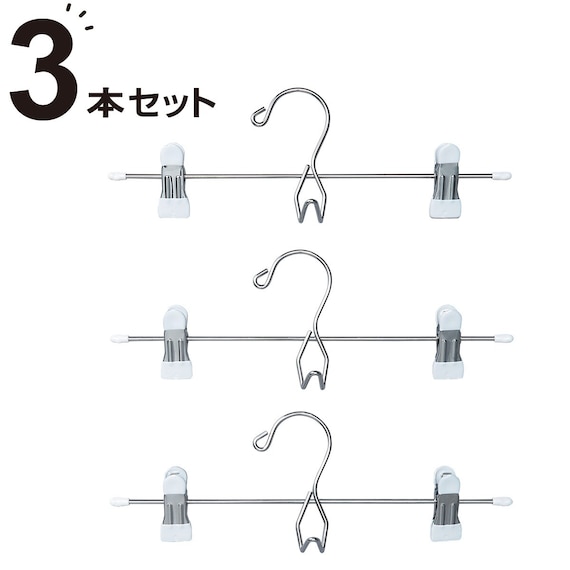 3本セット