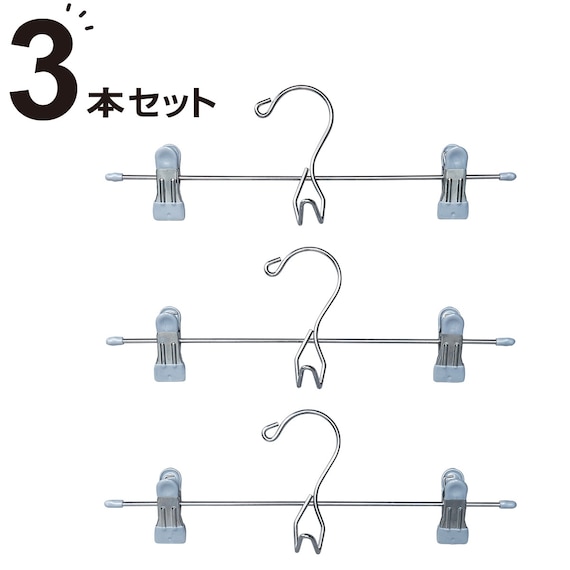 3本セット