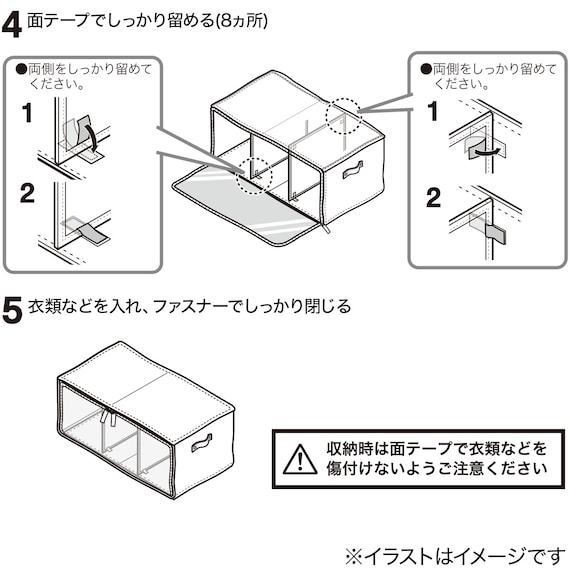 4 面テープでしっかり留める(8ヵ所)

●両側をしっかり留めてください。

1

2

●両側をしっかり留めてください。

1

2

5 衣類などを入れ、ファスナーでしっかり閉じる

収納時は面テープで衣類などを傷付けないようご注意ください

※イラストはイメージです