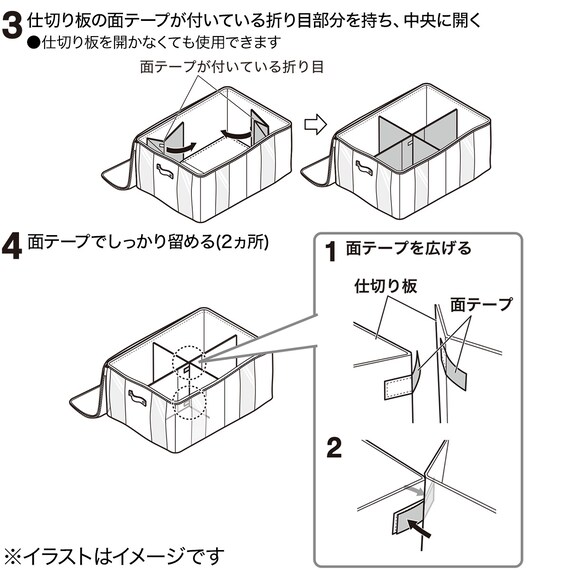 3 仕切り板の面テープが付いている折り目部分を持ち、中央に開く
●仕切り板を開かなくても使用できます

面テープが付いている折り目

4 面テープでしっかり留める(2ヵ所)

1 面テープを広げる

仕切り板

面テープ

2

※イラストはイメージです