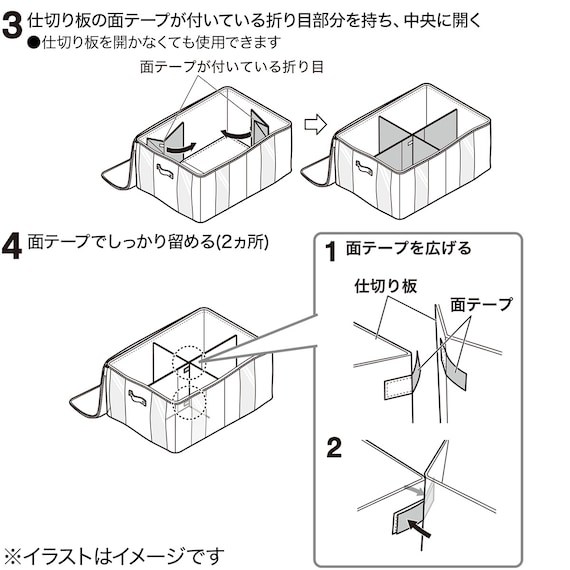 3 仕切り板の面テープが付いている折り目部分を持ち、中央に開く
●仕切り板を開かなくても使用できます

面テープが付いている折り目

4 面テープでしっかり留める(2ヵ所)

1 面テープを広げる

仕切り板

面テープ

2

※イラストはイメージです