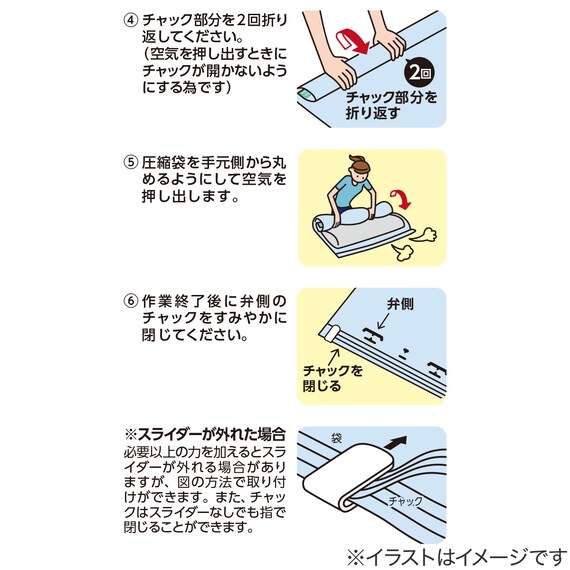 ④ チャック部分を2回折り返してください。（空気を押し出すときにチャックが開かないようにする為です）

2回

チャック部分を折り返す

⑤ 圧縮袋を手元側から丸めるようにして空気を押し出します。

⑥ 作業終了後に弁側のチャックをすみやかに閉じてください。

弁側

チャックを閉じる

※スライダーが外れた場合
必要以上の力を加えるとスライダーが外れる場合がありますが、図の方法で取り付けができます。また、チャックはスライダーなしでも指で閉じることができます。

袋

チャック

※イラストはイメージです