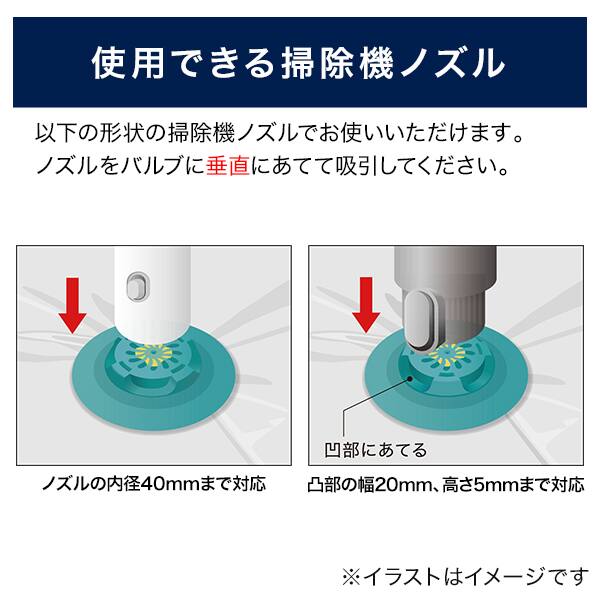 使用できる掃除機ノズル

以下の形状の掃除機ノズルでお使いいただけます。
ノズルをバルブに垂直にあてて吸引してください。

ノズルの内径40mmまで対応

凹部にあてる

凸部の幅20mm、高さ5mmまで対応

※イラストはイメージです