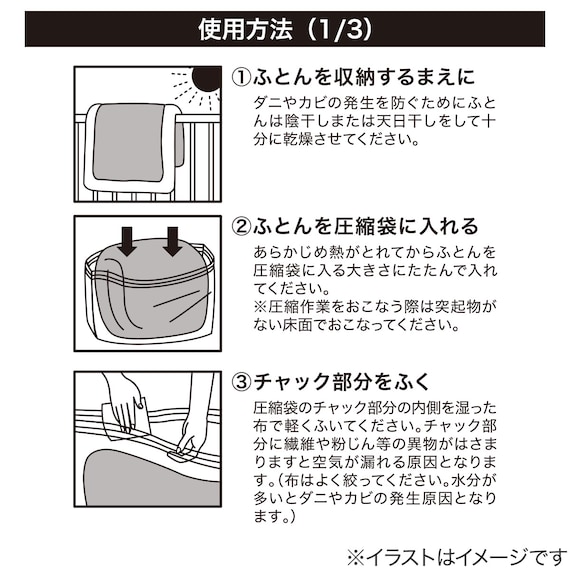 使用方法（1/3）

①ふとんを収納するまえに
ダニやカビの発生を防ぐためにふとんは陰干しまたは天日干しをして十分に乾燥させてください。

②ふとんを圧縮袋に入れる
あらかじめ熱がとれてからふとんを圧縮袋に入る大きさにたたんで入れてください。
※圧縮作業をおこなう際は突起物がない床面でおこなってください。

③チャック部分をふく
圧縮袋のチャック部分の内側を湿った布で軽くふいてください。チャック部分に繊維や粉じん等の異物がはさまりますと空気が漏れる原因となります。（布はよく絞ってください。水分が多いとダニやカビの発生原因となります。）

※イラストはイメージです