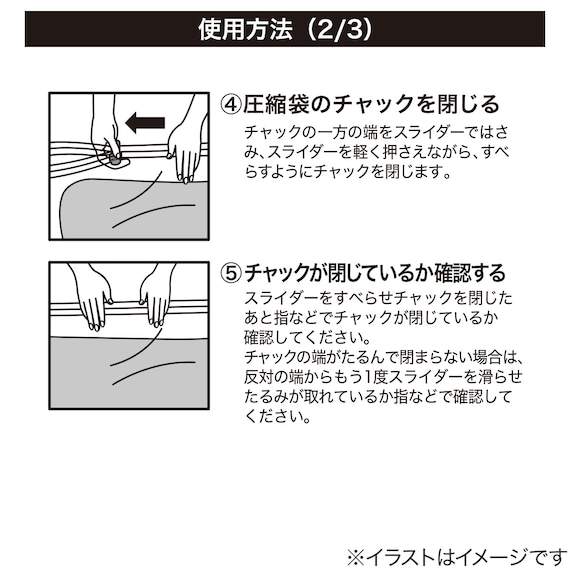 使用方法（2/3）

④圧縮袋のチャックを閉じる

チャックの一方の端をスライダーではさみ、スライダーを軽く押さえながら、すべらすようにチャックを閉じます。

⑤チャックが閉じているか確認する

スライダーをすべらせチャックを閉じたあと指などでチャックが閉じているか確認してください。
チャックの端がたるんで閉まらない場合は、反対の端からもう1度スライダーを滑らせたるみが取れているか指などで確認してください。

※イラストはイメージです