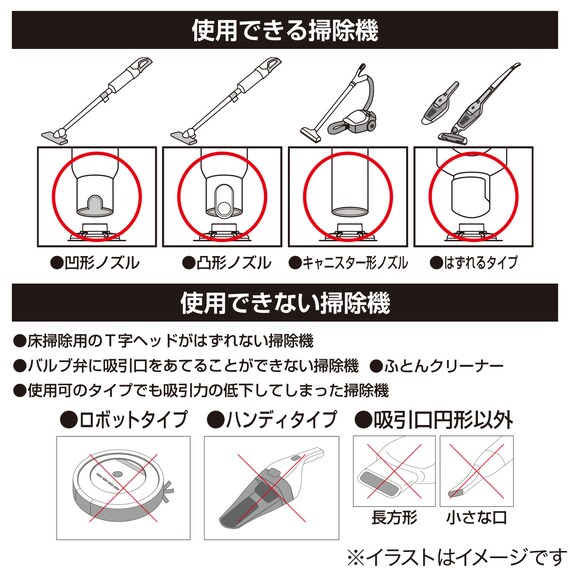 使用できる掃除機

●凹形ノズル ●凸形ノズル ●キャニスター形ノズル ●はずれるタイプ

使用できない掃除機

●床掃除用のT字ヘッドがはずれない掃除機
●バルブ弁に吸引口をあてることができない掃除機 ●ふとんクリーナー
●使用可のタイプでも吸引力の低下してしまった掃除機

●ロボットタイプ ●ハンディタイプ ●吸引口円形以外

長方形 小さな口

※イラストはイメージです