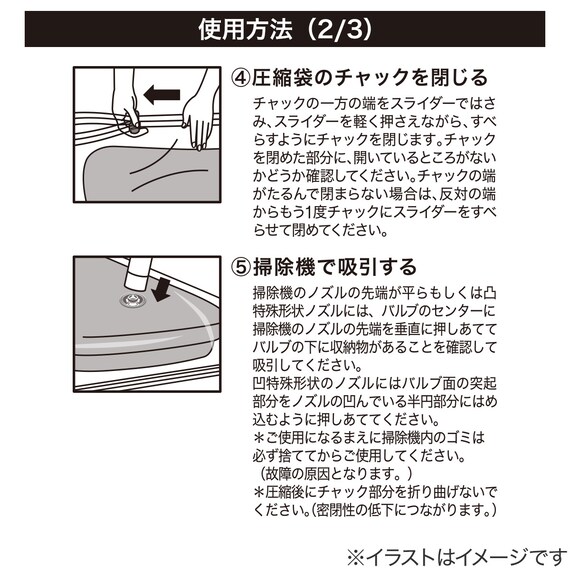 使用方法（2/3）

④圧縮袋のチャックを閉じる

チャックの一方の端をスライダーではさみ、スライダーを軽く押さえながら、すべらすようにチャックを閉じます。チャックを閉めた部分に、開いているところがないかどうか確認してください。チャックの端がたるんで閉まらない場合は、反対の端からもう1度チャックにスライダーをすべらせて閉めてください。

⑤掃除機で吸引する

掃除機のノズルの先端が平らもしくは凸特殊形状ノズルには、バルブのセンターに掃除機のノズルの先端を垂直に押しあててバルブの下に収納物があることを確認して吸引してください。
凹特殊形状のノズルにはバルブ面の突起部分をノズルの凹んでいる半円部分にはめ込むように押しあててください。
＊ご使用になるまえに掃除機内のゴミは必ず捨ててからご使用してください。
（故障の原因となります。）
＊圧縮後にチャック部分を折り曲げないでください。(密閉性の低下につながります。)

※イラストはイメージです