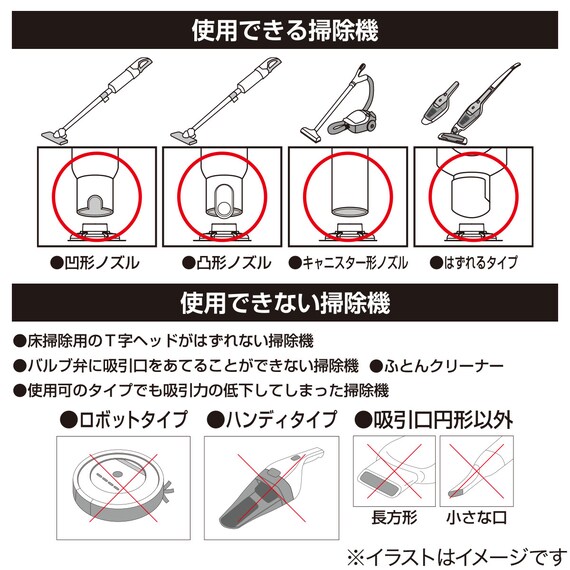 使用できる掃除機

●凹形ノズル ●凸形ノズル ●キャニスター形ノズル ●はずれるタイプ

使用できない掃除機

●床掃除用のＴ字ヘッドがはずれない掃除機
●バルブ弁に吸引口をあてることができない掃除機 ●ふとんクリーナー
●使用可のタイプでも吸引力の低下してしまった掃除機

●ロボットタイプ ●ハンディタイプ ●吸引口円形以外

長方形 小さな口

※イラストはイメージです